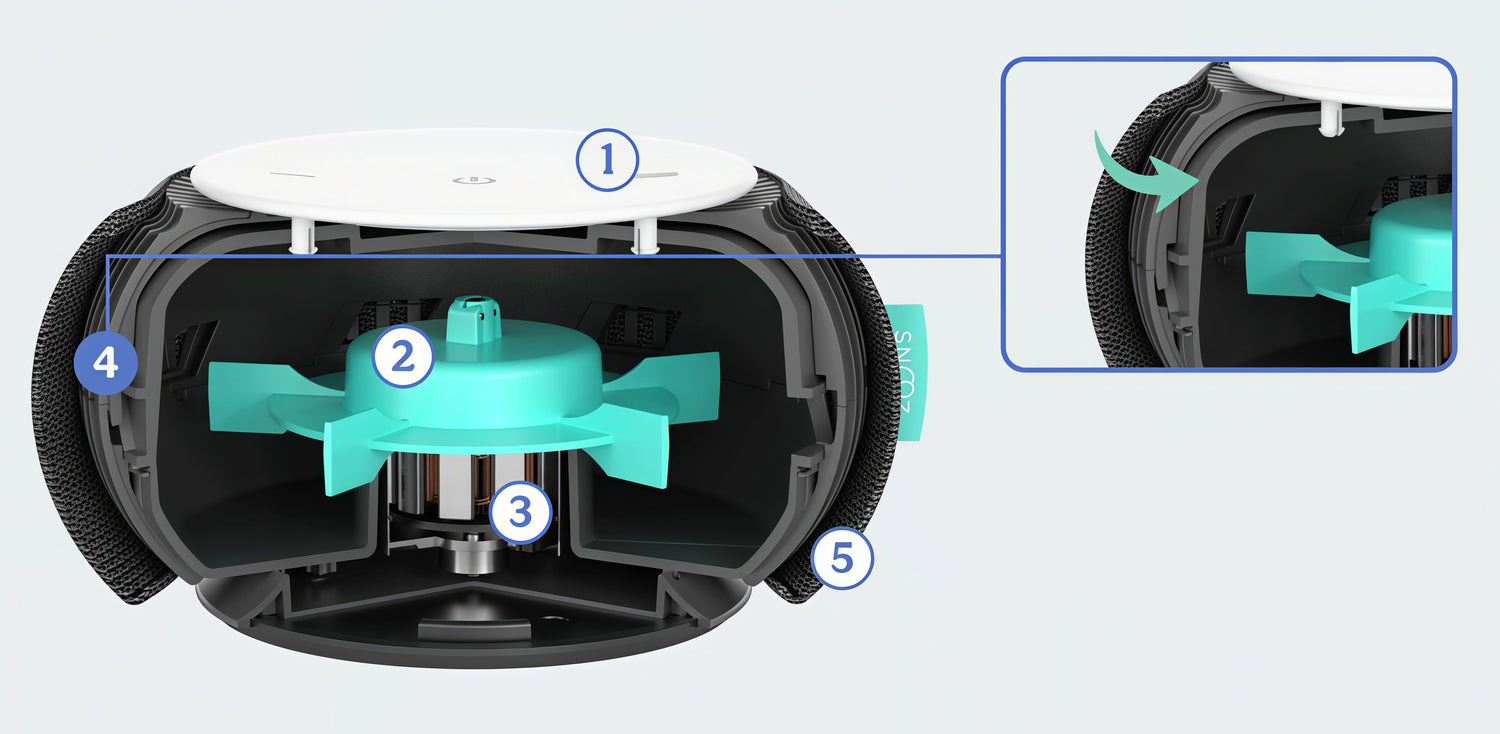 1
2
3
4
5
SNOOZ